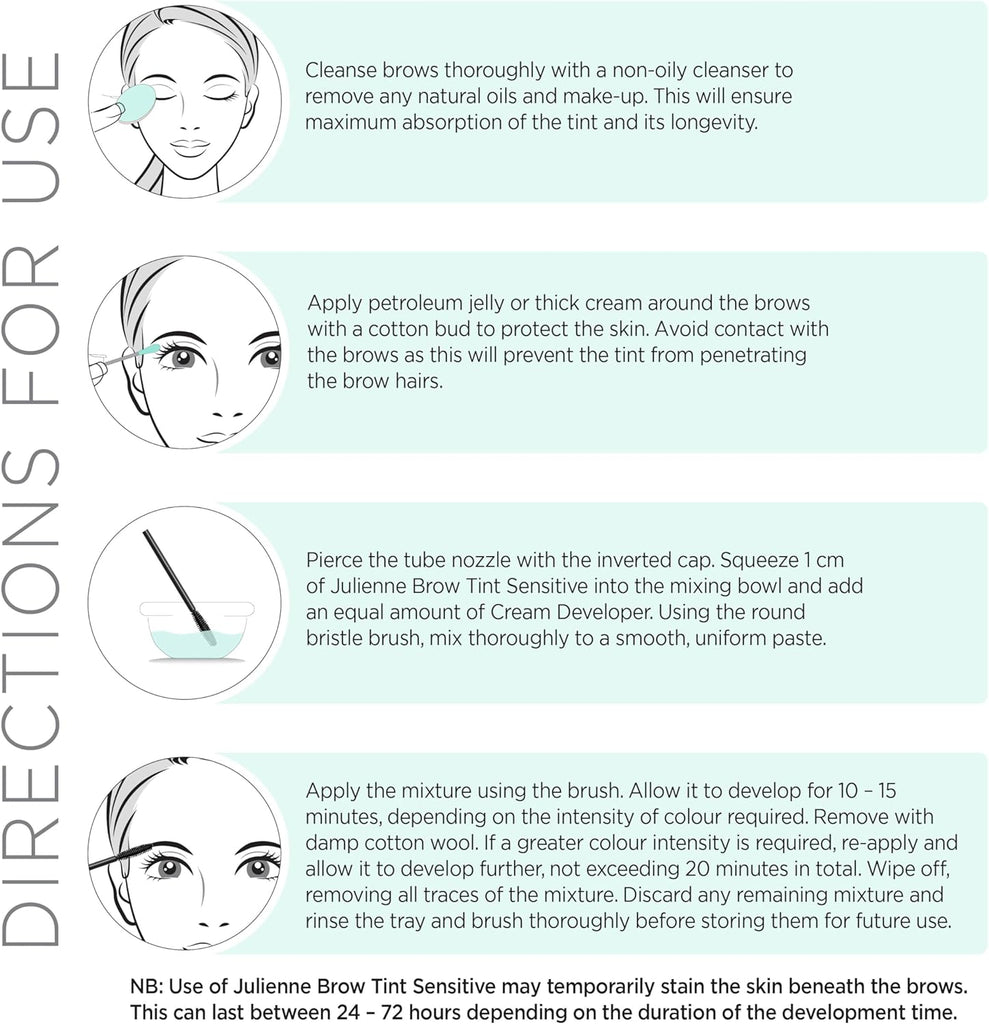 DIRECTIONS FOR USE

Cleanse brows thoroughly with a non-oily cleanser to remove any natural oils and make-up. This will ensure maximum absorption of the tint and its longevity.

Apply petroleum jelly or thick cream around the brows with a cotton bud to protect the skin. Avoid contact with the brows as this will prevent the tint from penetrating the brow hairs.

Pierce the tube nozzle with the inverted cap. Squeeze 1 cm of Julienne Brow Tint Sensitive into the mixing bowl and add an equal amount of Cream Developer. Using the round bristle brush, mix thoroughly to a smooth, uniform paste.

Apply the mixture using the brush. Allow it to develop for 10 – 15 minutes, depending on the intensity of colour required. Remove with damp cotton wool. If a greater colour intensity is required, re-apply and allow it to develop further, not exceeding 20 minutes in total. Wipe off, removing all traces of the mixture. Discard any remaining mixture and rinse the tray and brush thoroughly before storing them for future use.

NB: Use of Julienne Brow Tint Sensitive may temporarily stain the skin beneath the brows. This can last between 24 – 72 hours depending on the duration of the development time.