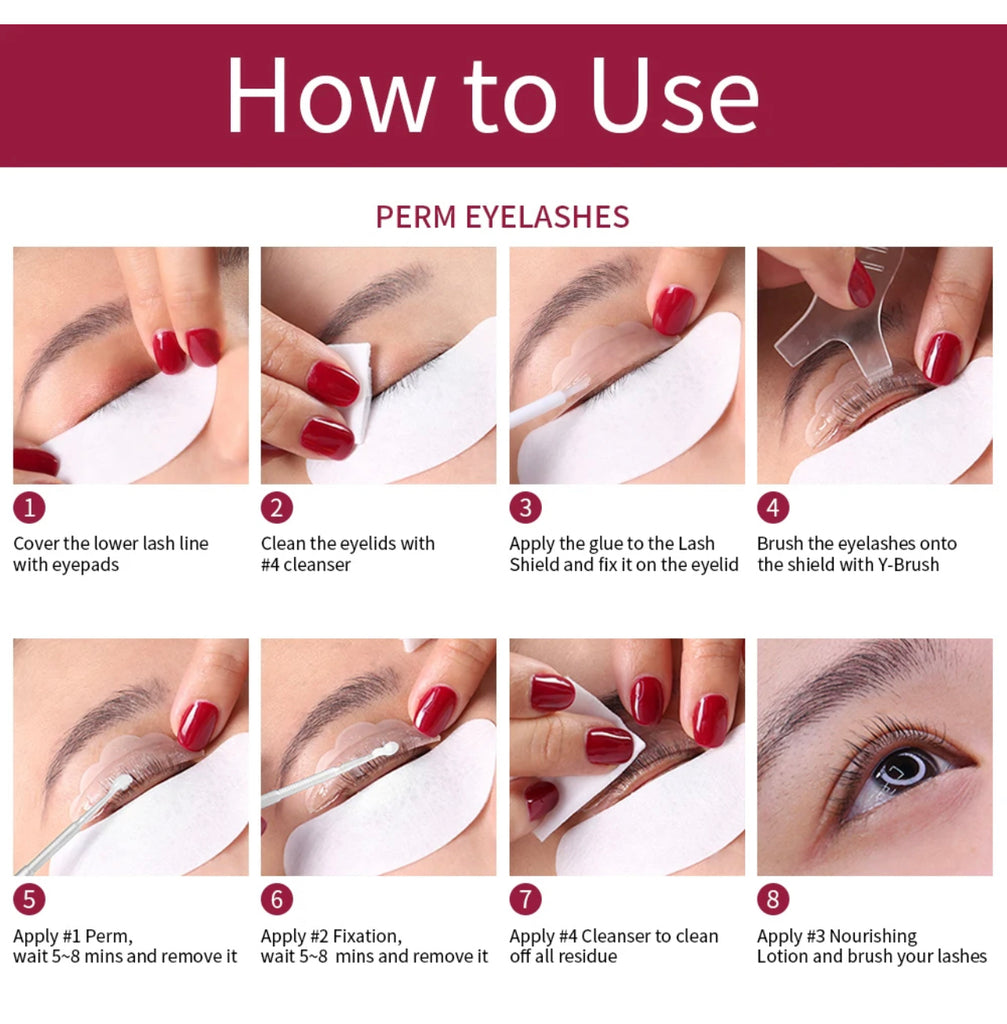 How to Use

PERM EYELASHES

1
Cover the lower lash line with eyepads

2
Clean the eyelids with #4 cleanser

3
Apply the glue to the Lash Shield and fix it on the eyelid

4
Brush the eyelashes onto the shield with Y-Brush

5
Apply #1 Perm, wait 5~8 mins and remove it

6
Apply #2 Fixation, wait 5~8 mins and remove it

7
Apply #4 Cleanser to clean off all residue

8
Apply #3 Nourishing Lotion and brush your lashes