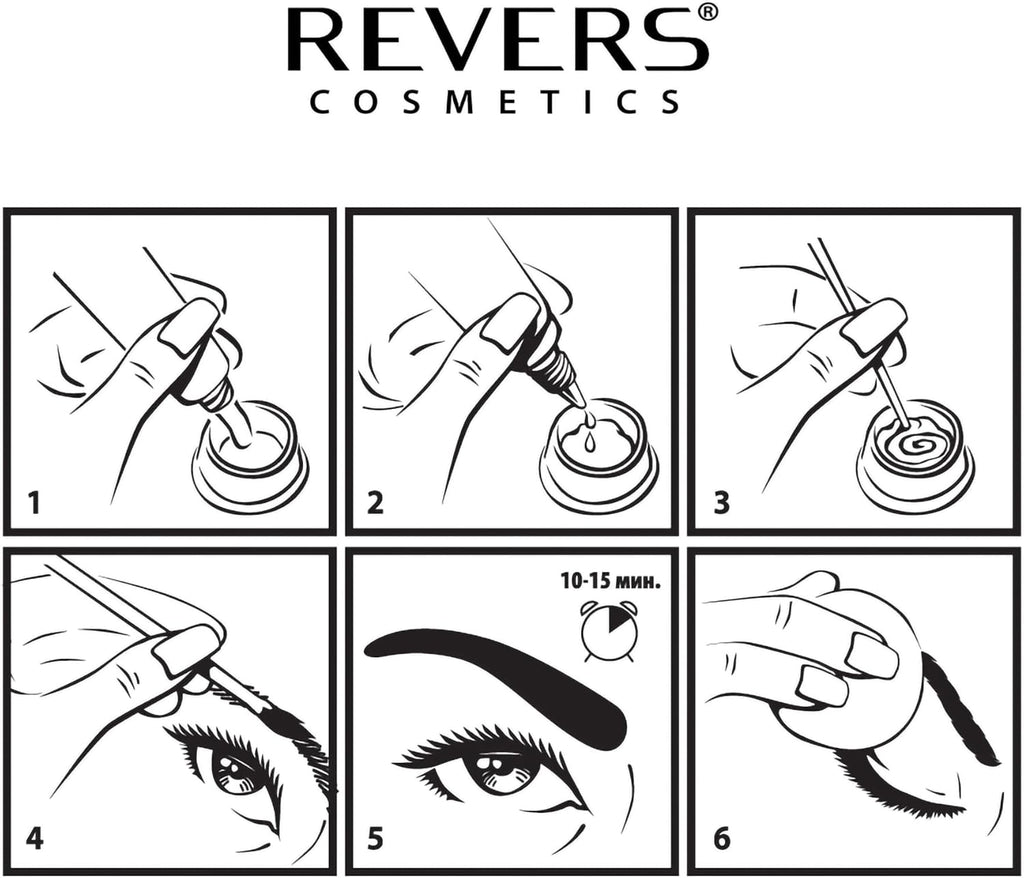 REVERS®
COSMETICS

1

2

3

4

10-15 мин.

5

6