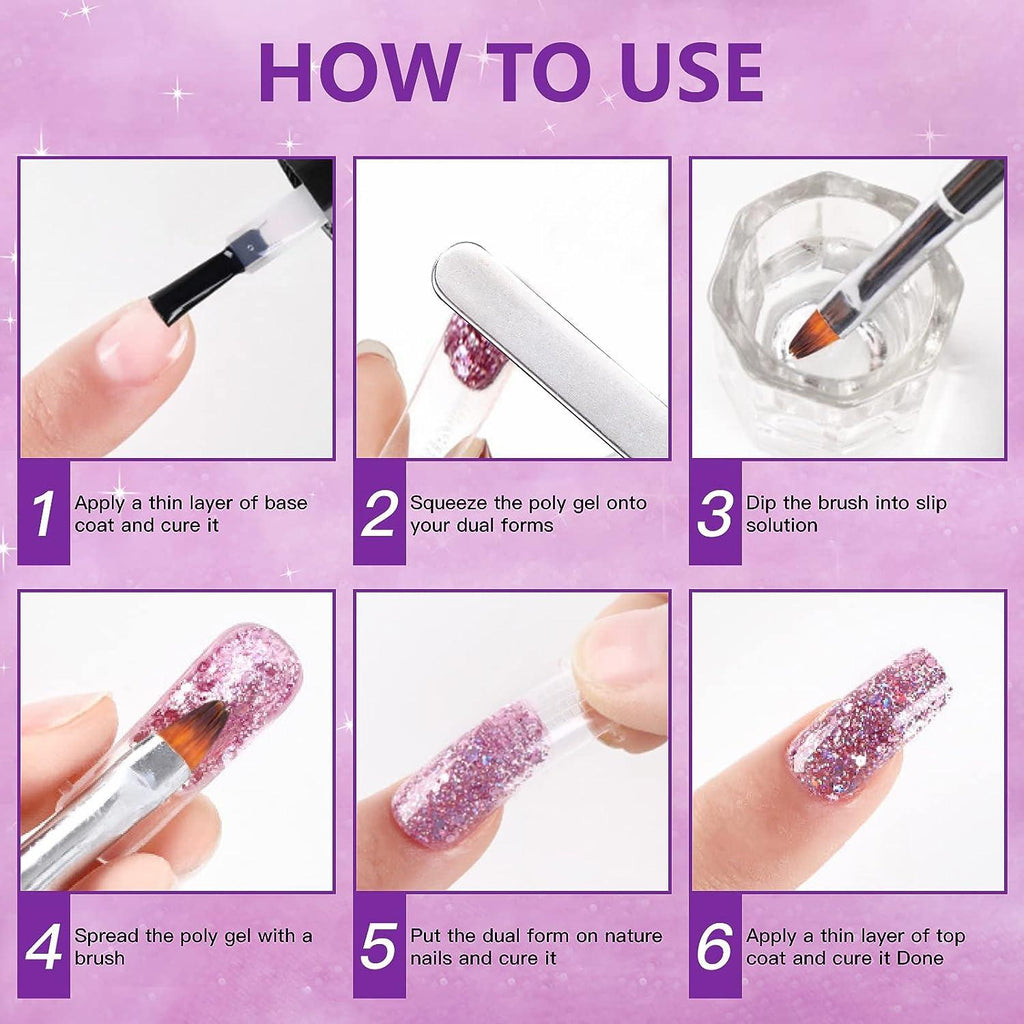 HOW TO USE

1 Apply a thin layer of base coat and cure it

2 Squeeze the poly gel onto your dual forms

3 Dip the brush into slip solution

4 Spread the poly gel with a brush

5 Put the dual form on nature nails and cure it

6 Apply a thin layer of top coat and cure it Done