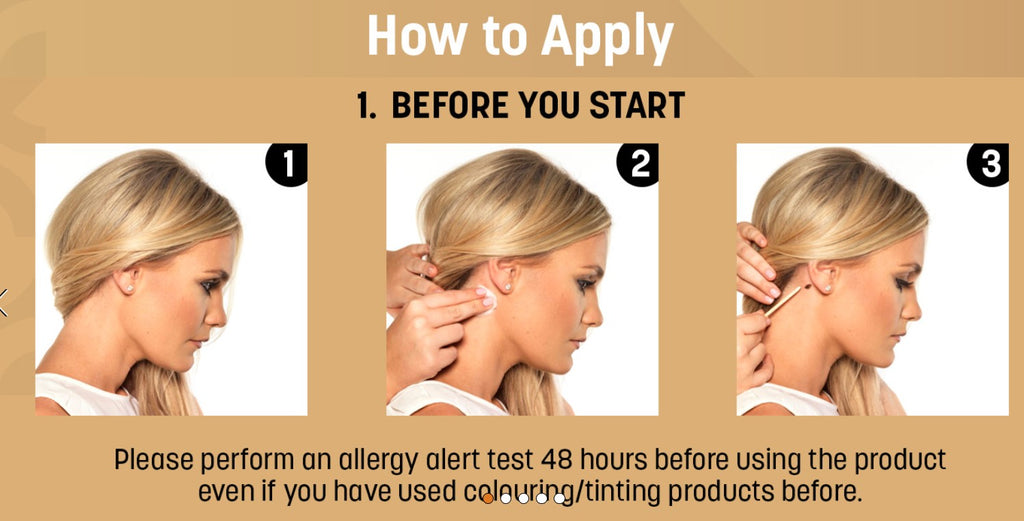 How to Apply

1. BEFORE YOU START

1

2

3

Please perform an allergy alert test 48 hours before using the product even if you have used colouring/tinting products before.